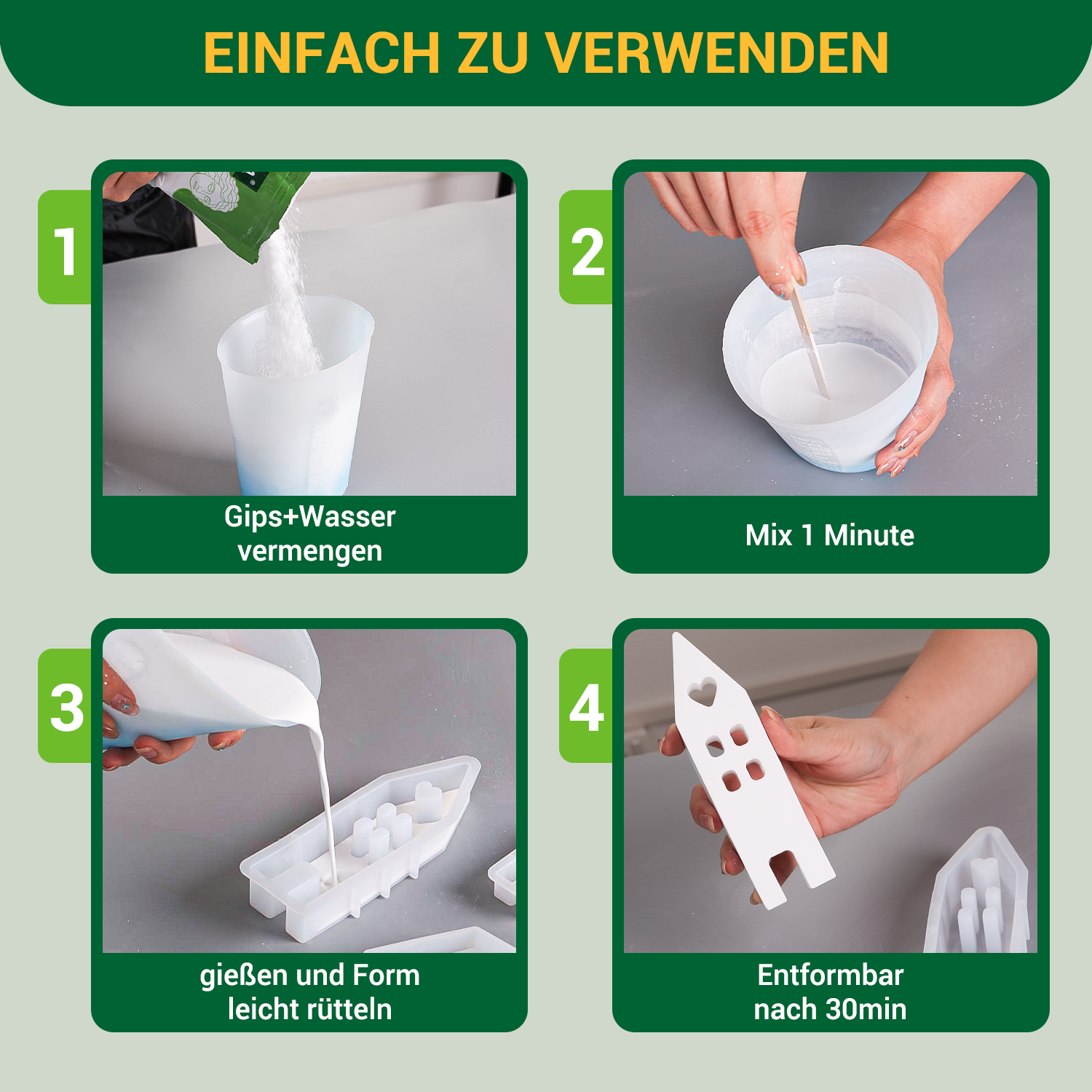 EINFACH ZU VERWENDEN

1

Gips+Wasser vermengen

2

Mix 1 Minute

3

gießen und Form leicht rütteln

4

Entformbar nach 30min